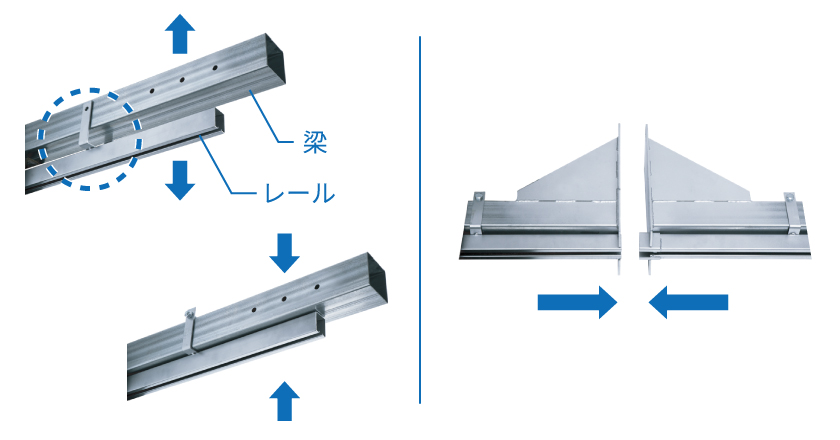 梁

レール